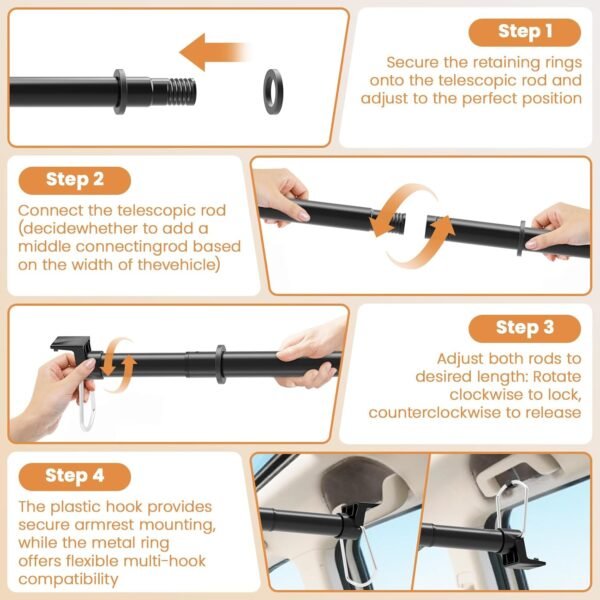 Step 1

Secure the retaining rings onto the telescopic rod and adjust to the perfect position

Step 2

Connect the telescopic rod (decidewhether to add a middle connectingrod based on the width of thevehicle)

Step 3

Adjust both rods to desired length: Rotate clockwise to lock, counterclockwise to release

Step 4

The plastic hook provides secure armrest mounting, while the metal ring offers flexible multi-hook compatibility