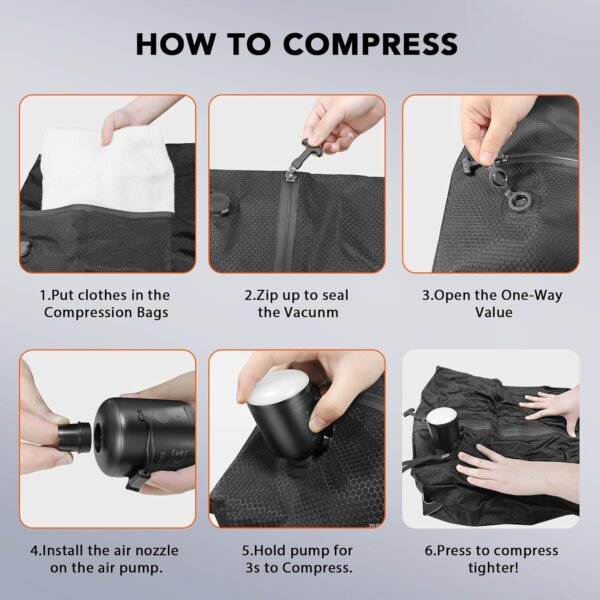 HOW TO COMPRESS

1.Put clothes in the Compression Bags

2.Zip up to seal the Vacunm

3.Open the One-Way Value

4.Install the air nozzle on the air pump.

5.Hold pump for 3s to Compress.

6.Press to compress tighter!