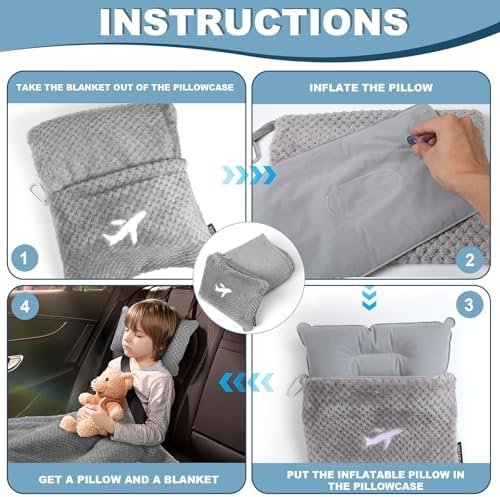 INSTRUCTIONS

TAKE THE BLANKET OUT OF THE PILLOWCASE

1

INFLATE THE PILLOW

2

3

PUT THE INFLATABLE PILLOW IN THE PILLOWCASE

4

GET A PILLOW AND A BLANKET